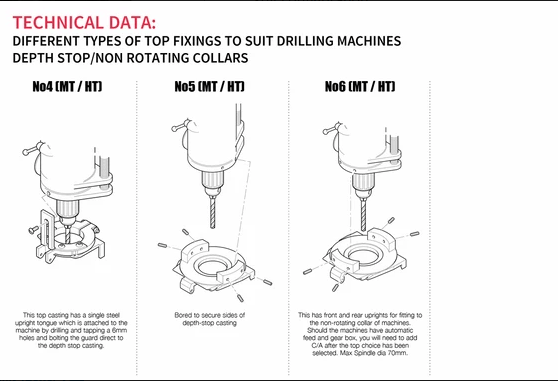 TECHNICAL DATA:
DIFFERENT TYPES OF TOP FIXINGS TO SUIT DRILLING MACHINES
DEPTH STOP/NON ROTATING COLLARS

No4 (MT / HT)

This top casting has a single steel upright tongue which is attached to the machine by drilling and tapping a 6mm holes and bolting the guard direct to the depth stop casting.

No5 (MT / HT)

Bored to secure sides of depth-stop casting

No6 (MT / HT)

This has front and rear uprights for fitting to the non-rotating collar of machines. Should the machines have automatic feed and gear box, you will need to add C/A after the top choice has been selected. Max Spindle dia 70mm.